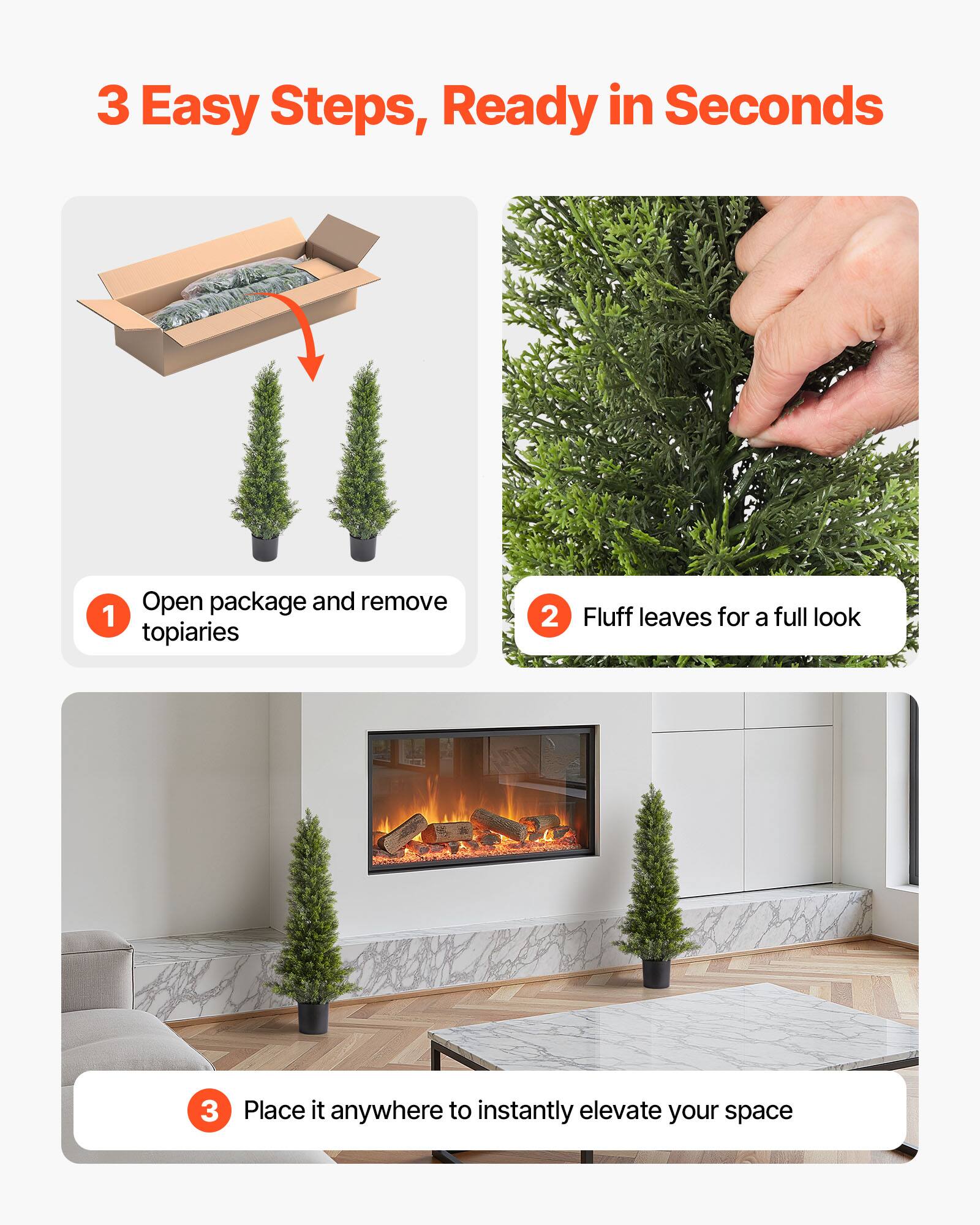 3 Easy Steps, Ready in Seconds

1 Open package and remove topiaries

2 Fluff leaves for a full look

3 Place it anywhere to instantly elevate your space