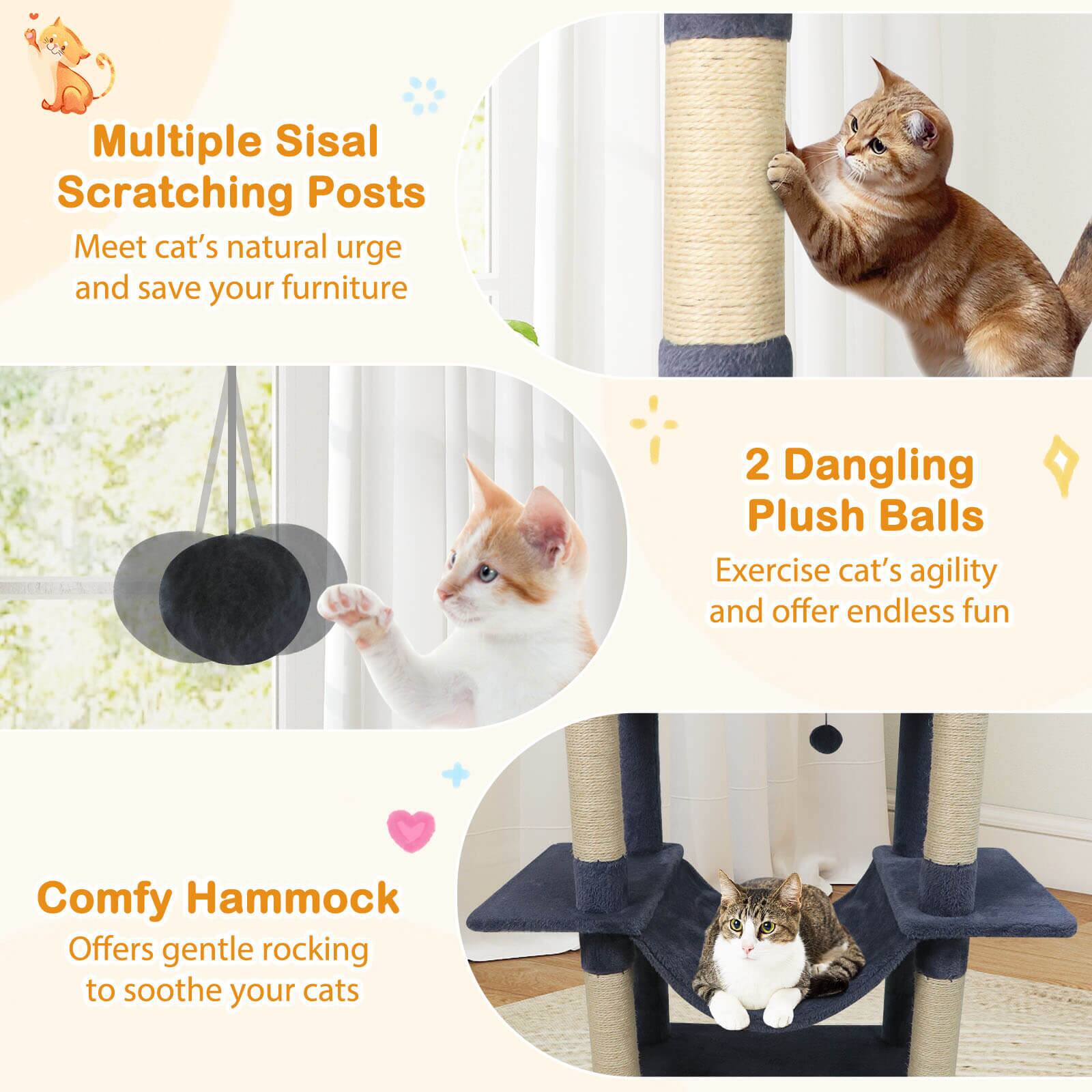 Multiple Sisal Scratching Posts
Meet cat's natural urge and save your furniture

2 Dangling Plush Balls
Exercise cat's agility and offer endless fun

Comfy Hammock
Offers gentle rocking to soothe your cats