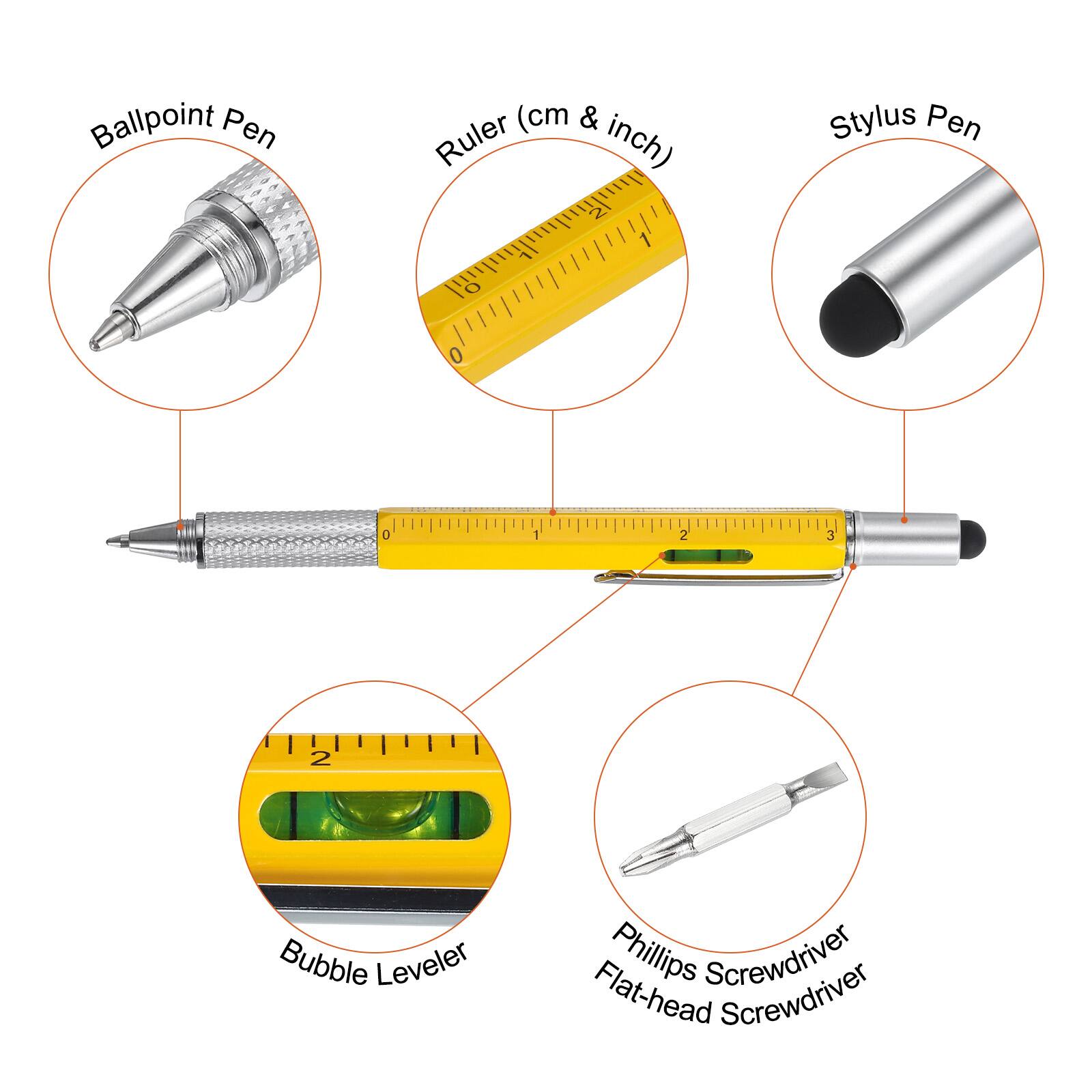 Ballpoint Pen

Ruler (cm & inch)

Stylus Pen

0 1 2

0 1

0 1 2 3

2

Bubble Leveler

Phillips Screwdriver
Flat-head Screwdriver