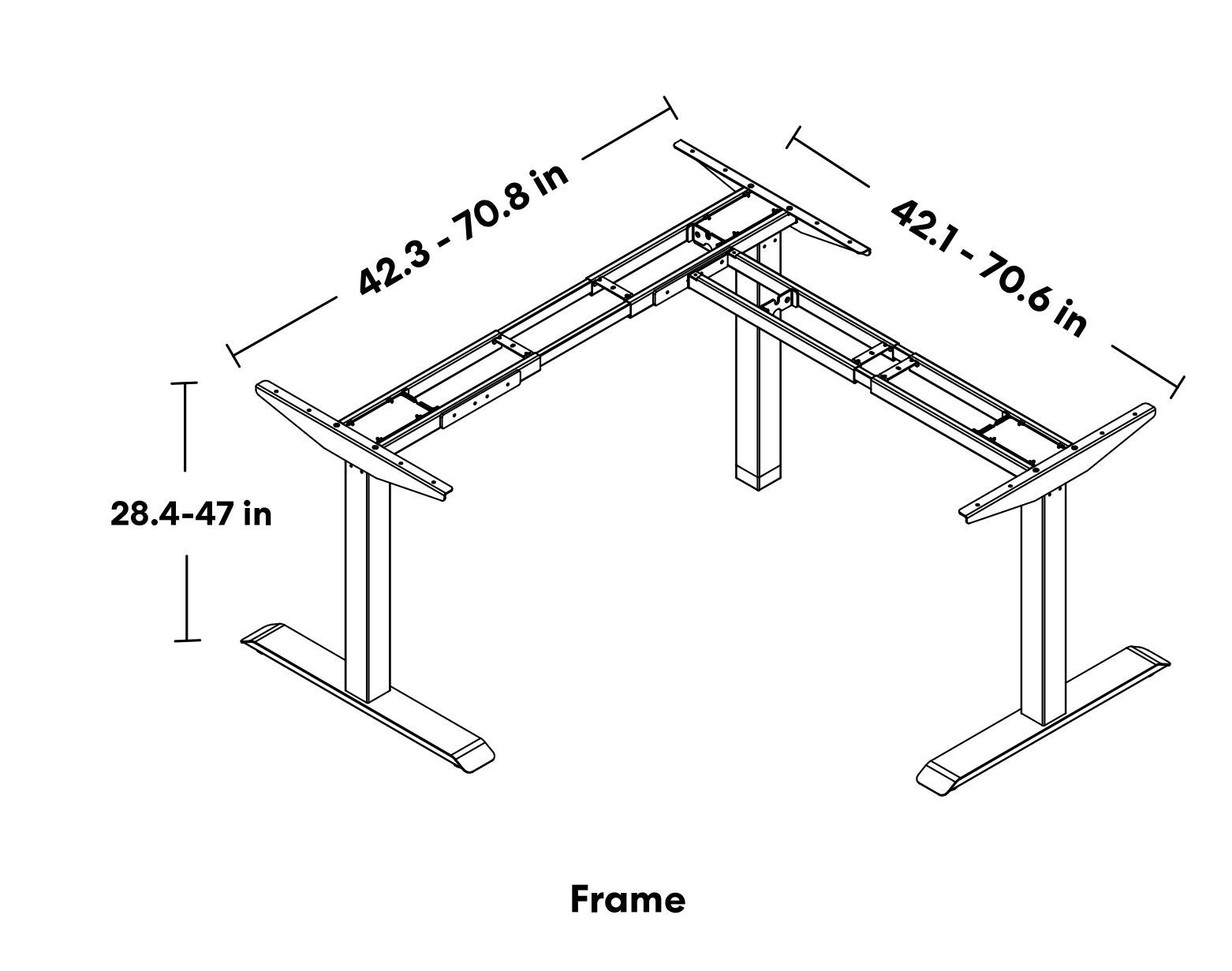 42.3 - 70.8 in

42.1 - 70.6 in

28.4-47 in

Frame