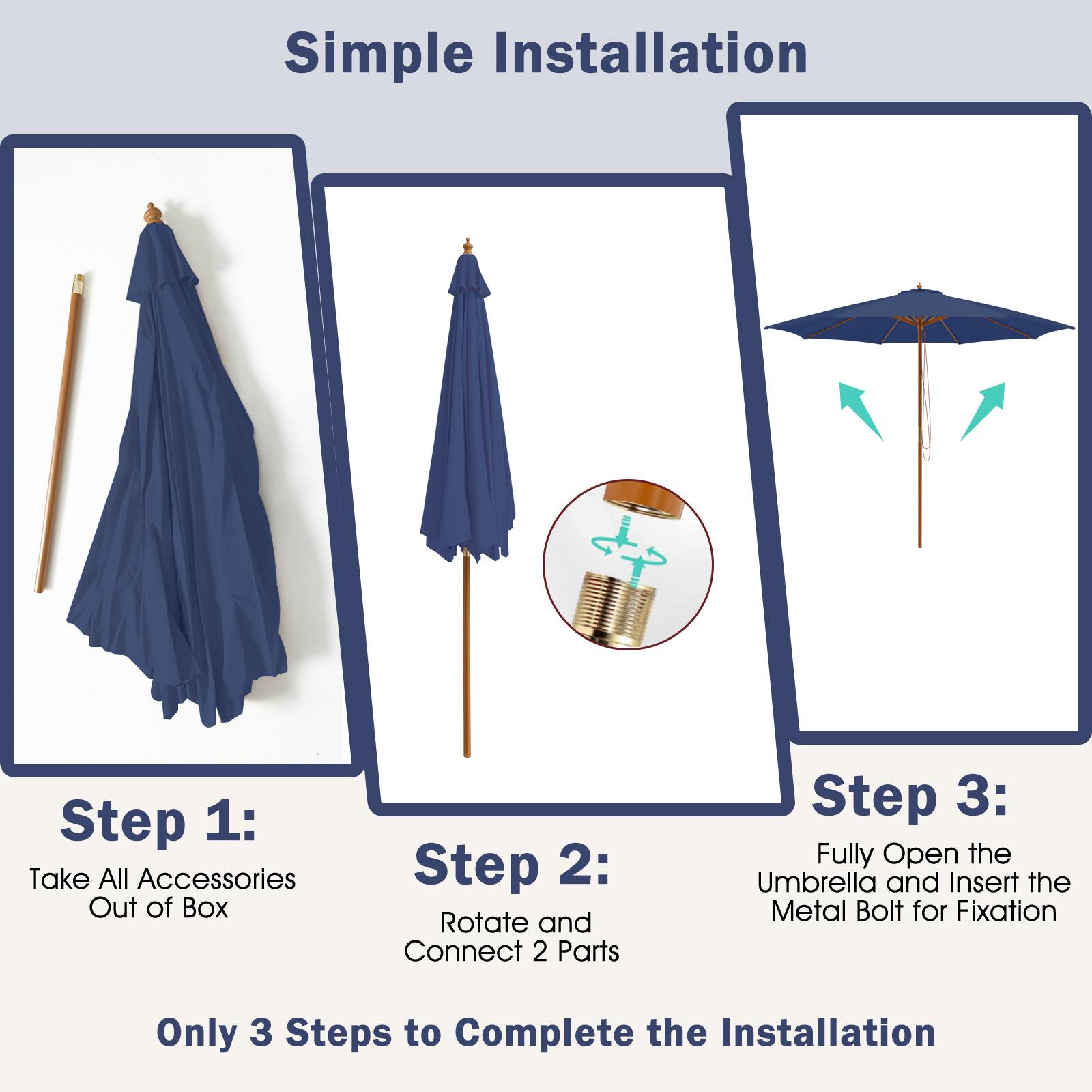 Simple Installation

Step 1:
Take All Accessories Out of Box

Step 2:
Rotate and Connect 2 Parts

Step 3:
Fully Open the Umbrella and Insert the Metal Bolt for Fixation

Only 3 Steps to Complete the Installation