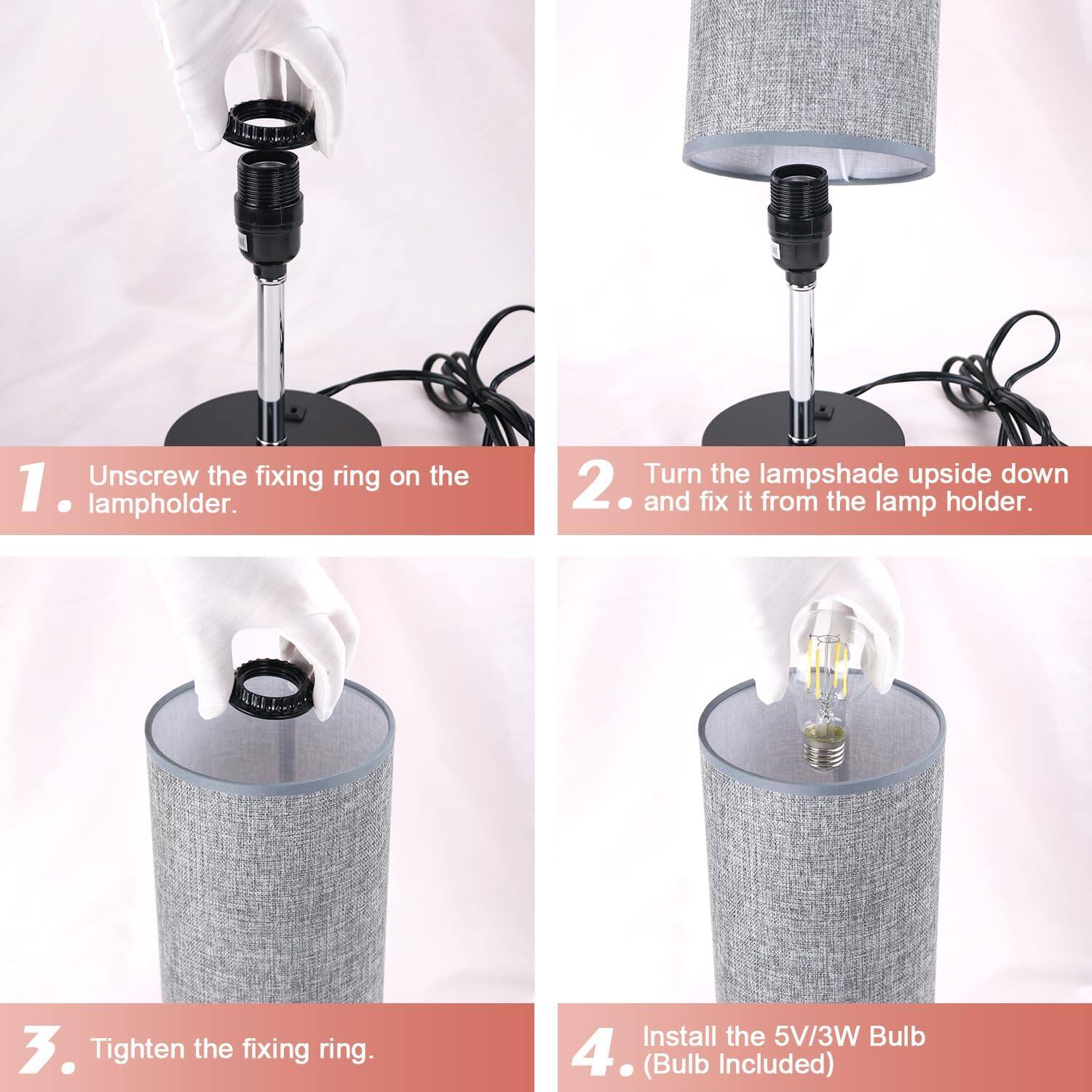 1. Unscrew the fixing ring on the lampholder.

2. Turn the lampshade upside down and fix it from the lamp holder.

3. Tighten the fixing ring.

4. Install the 5V/3W Bulb (Bulb Included)