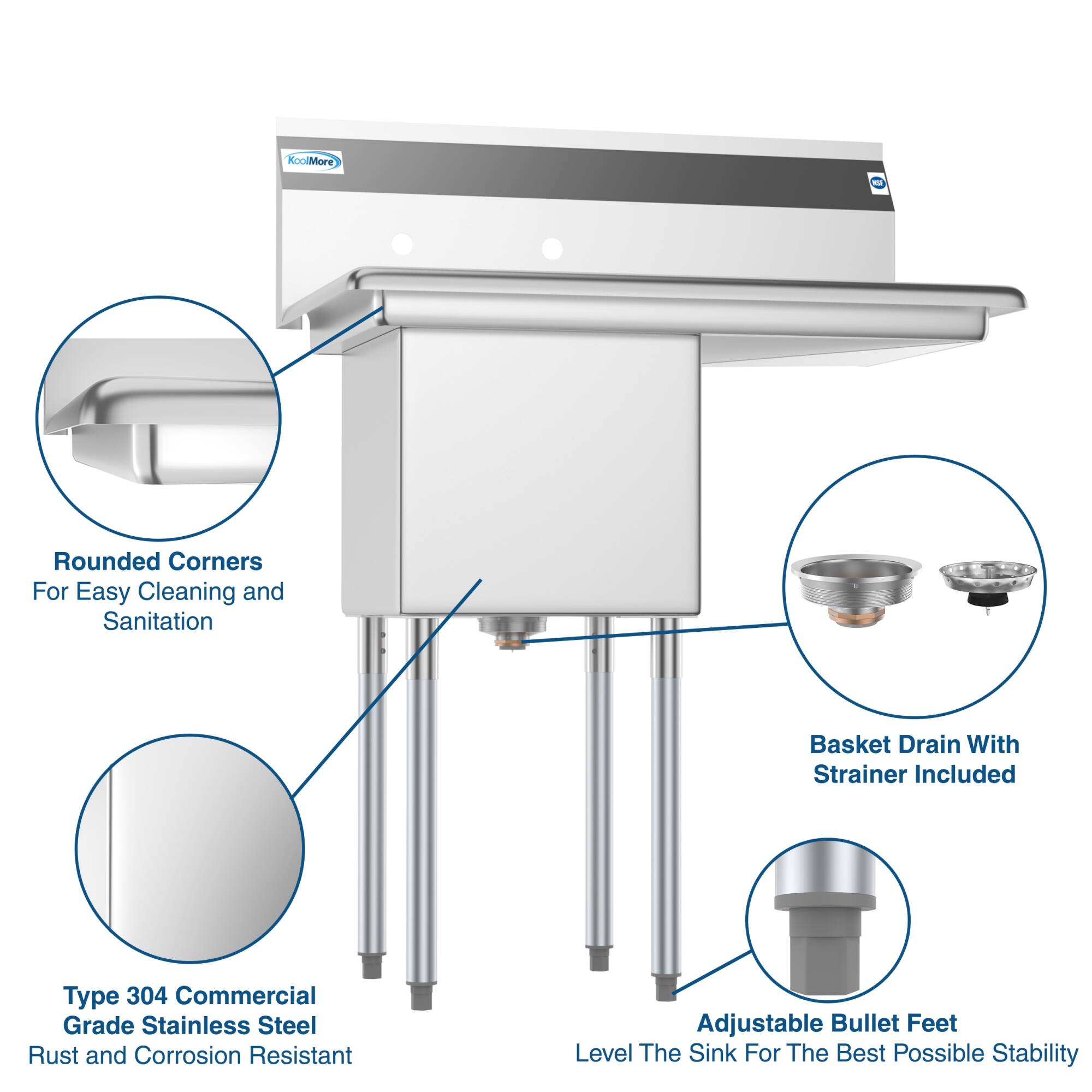 KoolMore

NSF

Rounded Corners
For Easy Cleaning and Sanitation

Basket Drain With Strainer Included

Type 304 Commercial Grade Stainless Steel
Rust and Corrosion Resistant

Adjustable Bullet Feet
Level The Sink For The Best Possible Stability