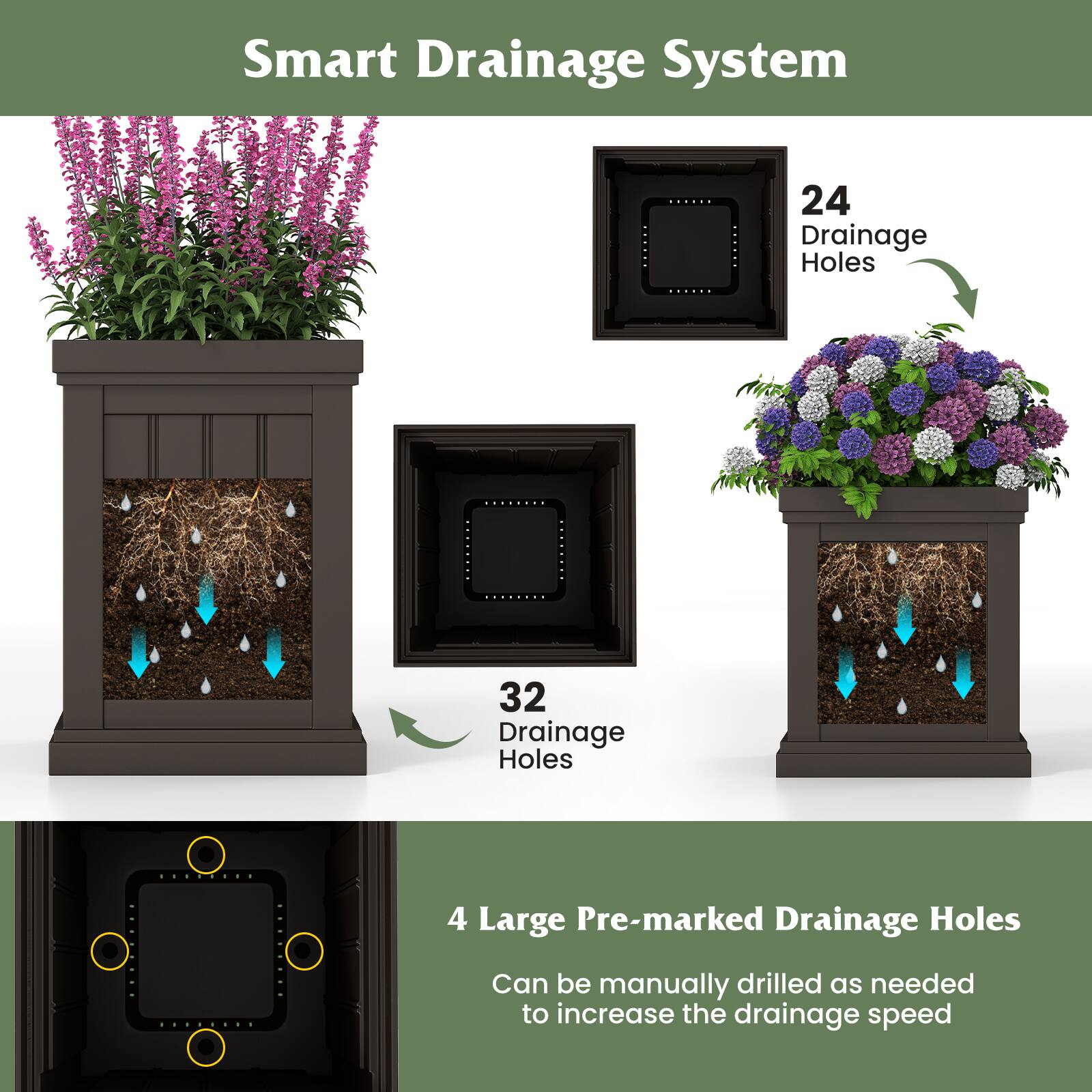 Smart Drainage System

24
Drainage
Holes

32
Drainage
Holes

4 Large Pre-marked Drainage Holes

Can be manually drilled as needed to increase the drainage speed