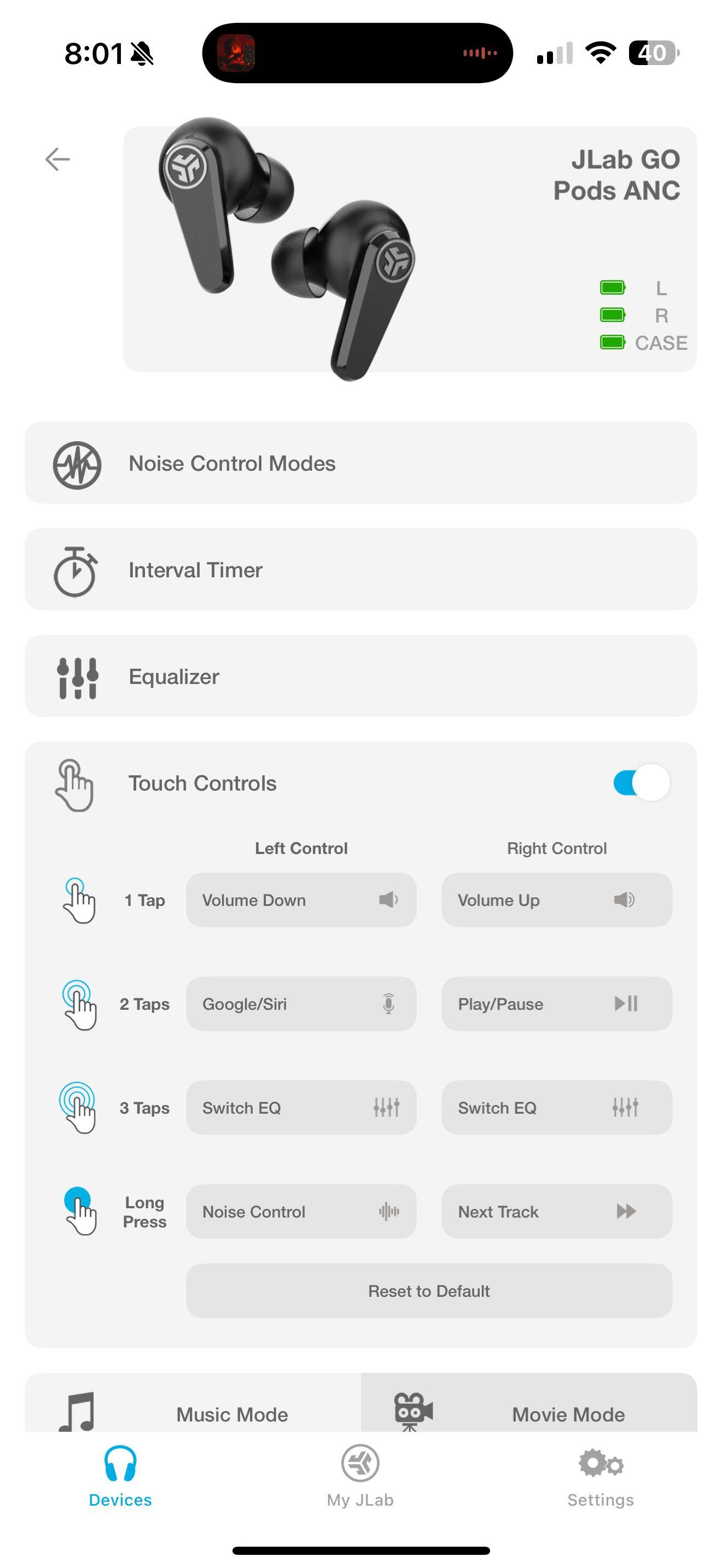 8:01

40

JLab GO Pods ANC

L
R
CASE

Noise Control Modes

Interval Timer

Equalizer

Touch Controls

| | Left Control | Right Control |
|---|---|---|
| 1 Tap | Volume Down | Volume Up |
| 2 Taps | Google/Siri | Play/Pause |
| 3 Taps | Switch EQ | Switch EQ |
| Long Press | Noise Control | Next Track |

Reset to Default

Music Mode

Movie Mode

Devices

My JLab

Settings