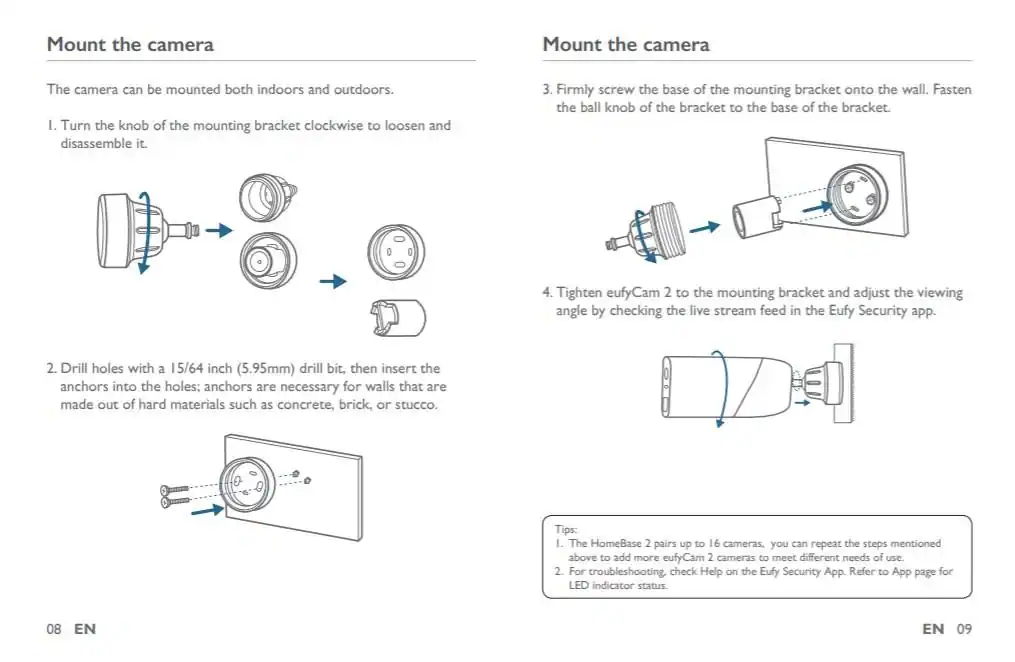 Mount the camera

The camera can be mounted both indoors and outdoors.

1. Turn the knob of the mounting bracket clockwise to loosen and disassemble it.

2. Drill holes with a 15/64 inch (5.95mm) drill bit, then insert the anchors into the holes; anchors are necessary for walls that are made out of hard materials such as concrete, brick, or stucco.

08 EN

Mount the camera

3. Firmly screw the base of the mounting bracket onto the wall. Fasten the ball knob of the bracket to the base of the bracket.

4. Tighten eufyCam 2 to the mounting bracket and adjust the viewing angle by checking the live stream feed in the Eufy Security app.

Tips:
1. The HomeBase 2 pairs up to 16 cameras, you can repeat the steps mentioned above to add more eufyCam 2 cameras to meet different needs of use.
2. For troubleshooting, check Help on the Eufy Security App. Refer to App page for LED indicator status.

EN 09