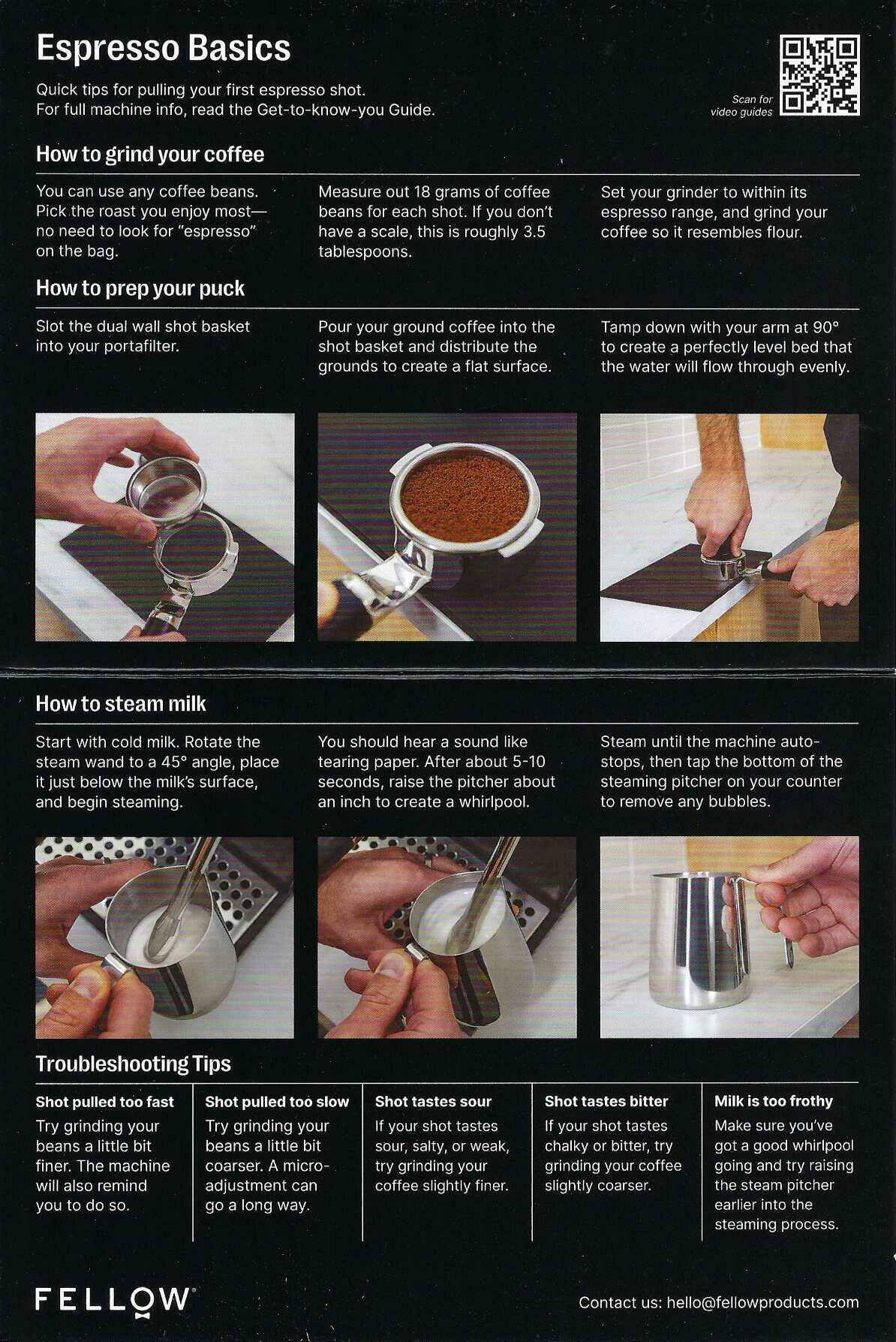 Espresso Basics

Quick tips for pulling your first espresso shot.
For full machine info, read the Get-to-know-you Guide.

Scan for video guides

How to grind your coffee

You can use any coffee beans. Pick the roast you enjoy most—no need to look for "espresso" on the bag.

Measure out 18 grams of coffee beans for each shot. If you don't have a scale, this is roughly 3.5 tablespoons.

Set your grinder to within its espresso range, and grind your coffee so it resembles flour.

How to prep your puck

Slot the dual wall shot basket into your portafilter.

Pour your ground coffee into the shot basket and distribute the grounds to create a flat surface.

Tamp down with your arm at 90° to create a perfectly level bed that the water will flow through evenly.

How to steam milk

Start with cold milk. Rotate the steam wand to a 45° angle, place it just below the milk's surface, and begin steaming.

You should hear a sound like tearing paper. After about 5-10 seconds, raise the pitcher about an inch to create a whirlpool.

Steam until the machine auto-stops, then tap the bottom of the steaming pitcher on your counter to remove any bubbles.

Troubleshooting Tips

Shot pulled too fast
Try grinding your beans a little bit finer. The machine will also remind you to do so.

Shot pulled too slow
Try grinding your beans a little bit coarser. A micro-adjustment can go a long way.

Shot tastes sour
If your shot tastes sour, salty, or weak, try grinding your coffee slightly finer.

Shot tastes bitter
If your shot tastes chalky or bitter, try grinding your coffee slightly coarser.

Milk is too frothy
Make sure you've got a good whirlpool going and try raising the steam pitcher earlier into the steaming process.

FELLOW

Contact us: hello@fellowproducts.com