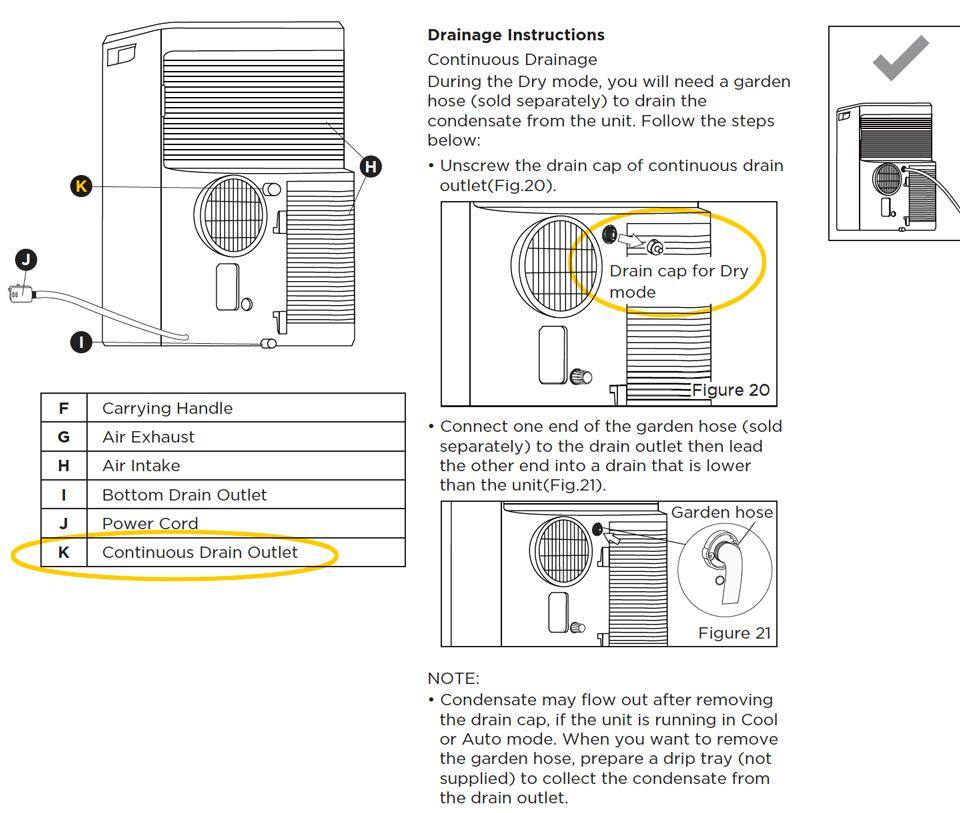 K

H

J

I

| F | Carrying Handle |
|---|---|
| G | Air Exhaust |
| H | Air Intake |
| I | Bottom Drain Outlet |
| J | Power Cord |
| K | Continuous Drain Outlet |

**Drainage Instructions**

Continuous Drainage

During the Dry mode, you will need a garden hose (sold separately) to drain the condensate from the unit. Follow the steps below:

• Unscrew the drain cap of continuous drain outlet(Fig.20).

Drain cap for Dry mode

Figure 20

• Connect one end of the garden hose (sold separately) to the drain outlet then lead the other end into a drain that is lower than the unit(Fig.21).

Garden hose

Figure 21

NOTE:

• Condensate may flow out after removing the drain cap, if the unit is running in Cool or Auto mode. When you want to remove the garden hose, prepare a drip tray (not supplied) to collect the condensate from the drain outlet.