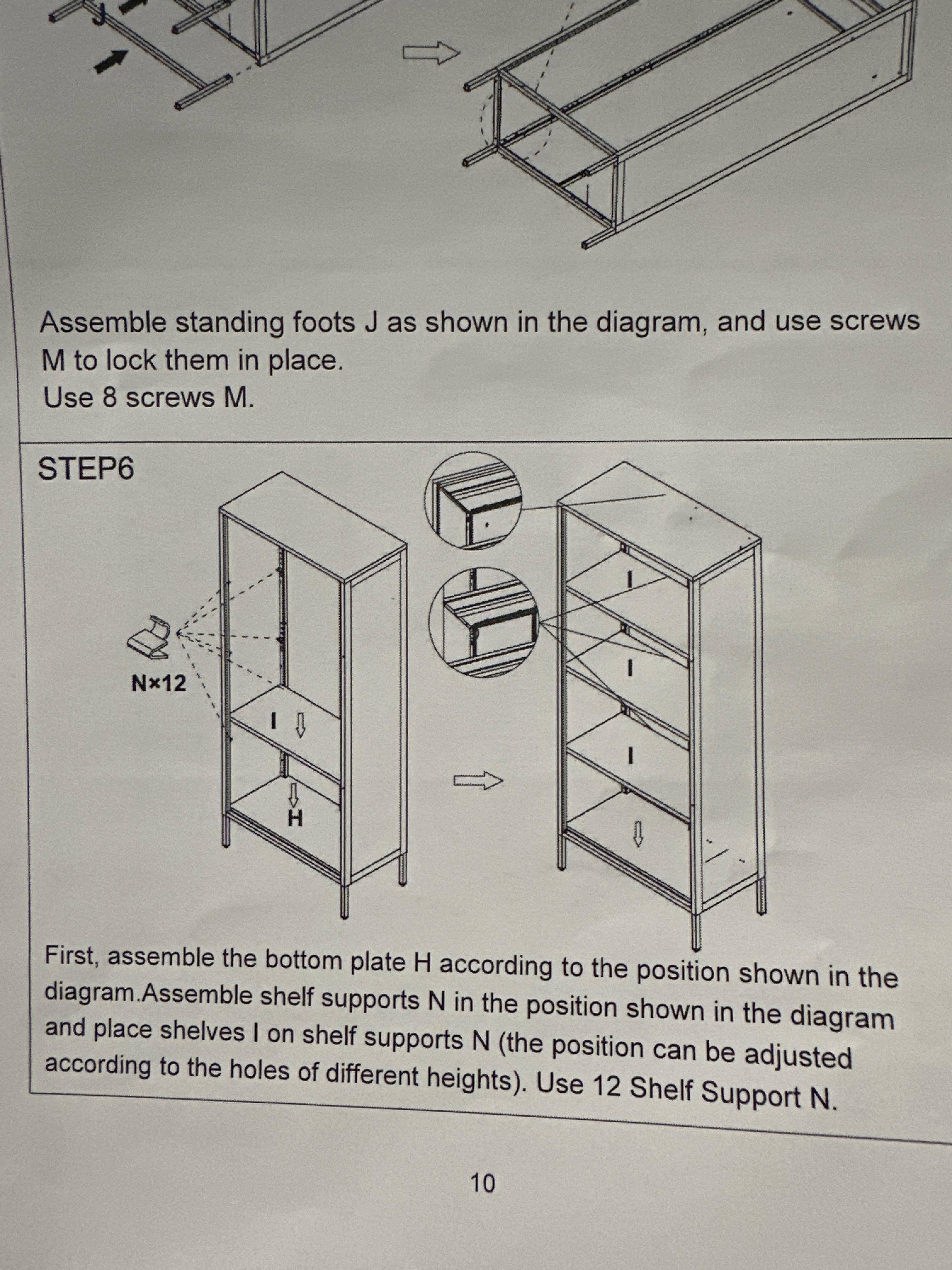 J

Assemble standing foots J as shown in the diagram, and use screws M to lock them in place.
Use 8 screws M.

STEP6

N×12

I

H

I

I

I

First, assemble the bottom plate H according to the position shown in the diagram.Assemble shelf supports N in the position shown in the diagram and place shelves I on shelf supports N (the position can be adjusted according to the holes of different heights). Use 12 Shelf Support N.

10