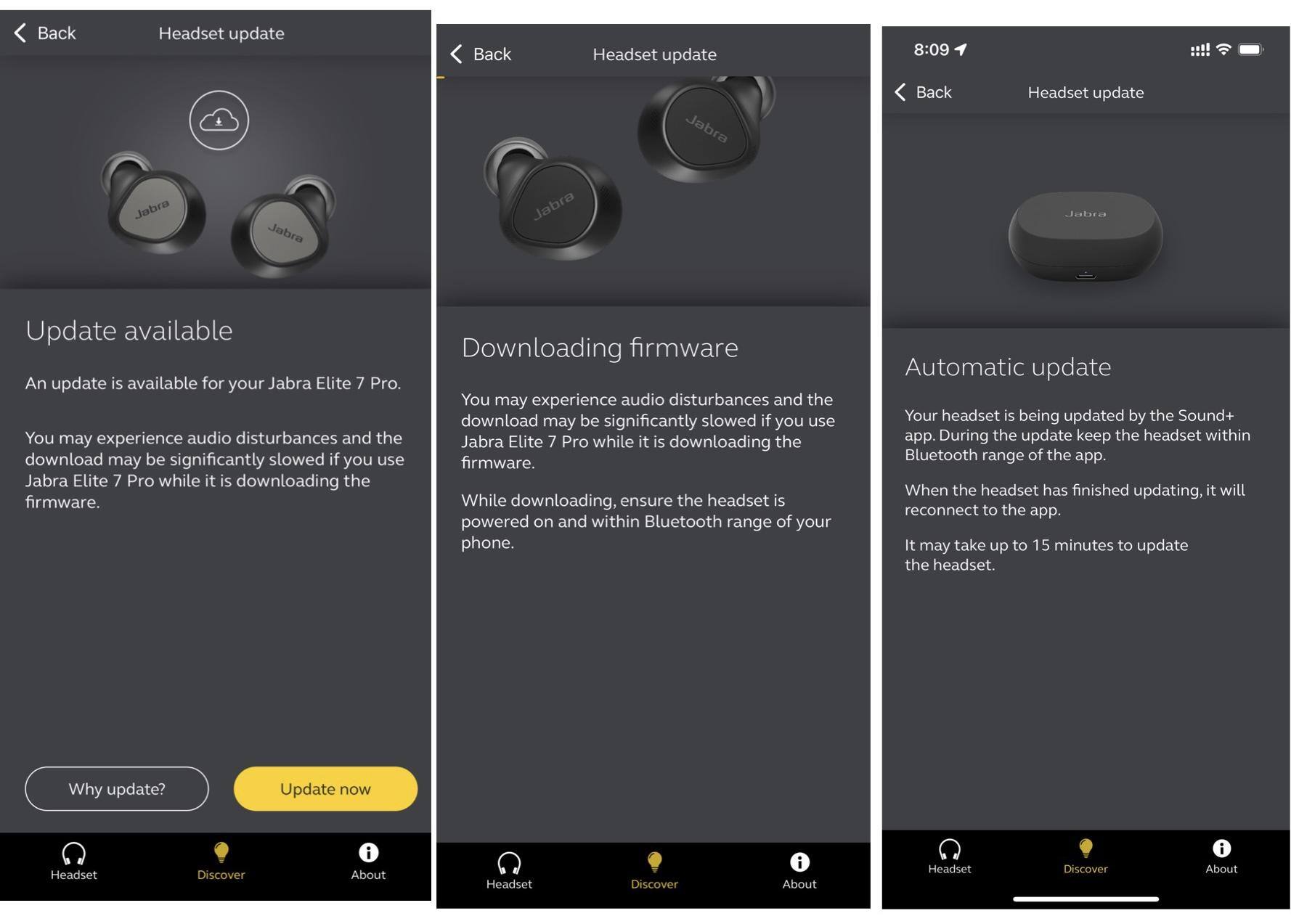 Back Headset update

Jabra Jabra

Update available

An update is available for your Jabra Elite 7 Pro.

You may experience audio disturbances and the download may be significantly slowed if you use Jabra Elite 7 Pro while it is downloading the firmware.

Why update? Update now

Headset Discover About

Back Headset update

Jabra Jabra

Downloading firmware

You may experience audio disturbances and the download may be significantly slowed if you use Jabra Elite 7 Pro while it is downloading the firmware.

While downloading, ensure the headset is powered on and within Bluetooth range of your phone.

Headset Discover About

8:09

Back Headset update

Jabra

Automatic update

Your headset is being updated by the Sound+ app. During the update keep the headset within Bluetooth range of the app.

When the headset has finished updating, it will reconnect to the app.

It may take up to 15 minutes to update the headset.

Headset Discover About