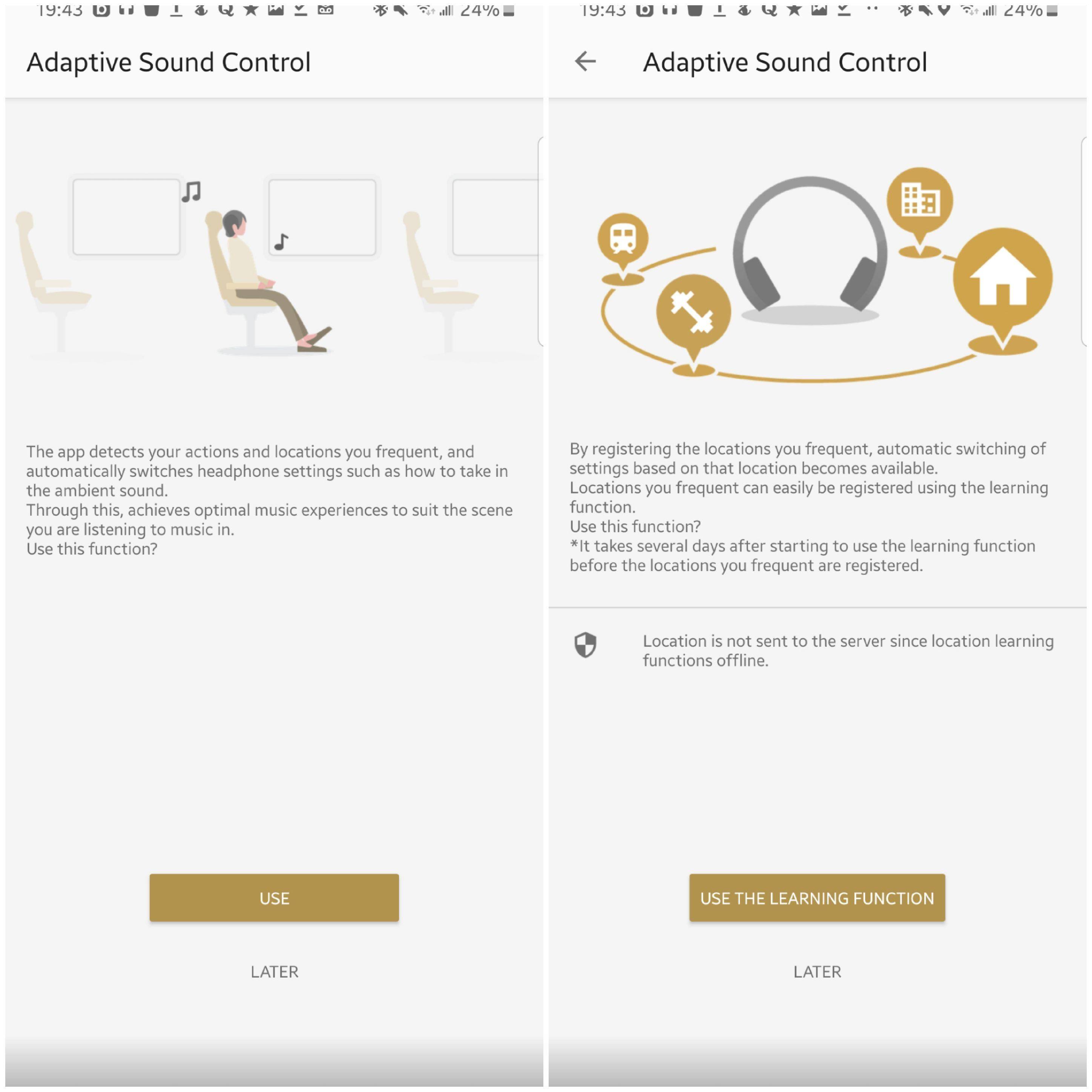 19:43 24%

Adaptive Sound Control

The app detects your actions and locations you frequent, and automatically switches headphone settings such as how to take in the ambient sound.
Through this, achieves optimal music experiences to suit the scene you are listening to music in.
Use this function?

USE

LATER

19:43 24%

Adaptive Sound Control

By registering the locations you frequent, automatic switching of settings based on that location becomes available.
Locations you frequent can easily be registered using the learning function.
Use this function?
*It takes several days after starting to use the learning function before the locations you frequent are registered.

Location is not sent to the server since location learning functions offline.

USE THE LEARNING FUNCTION

LATER