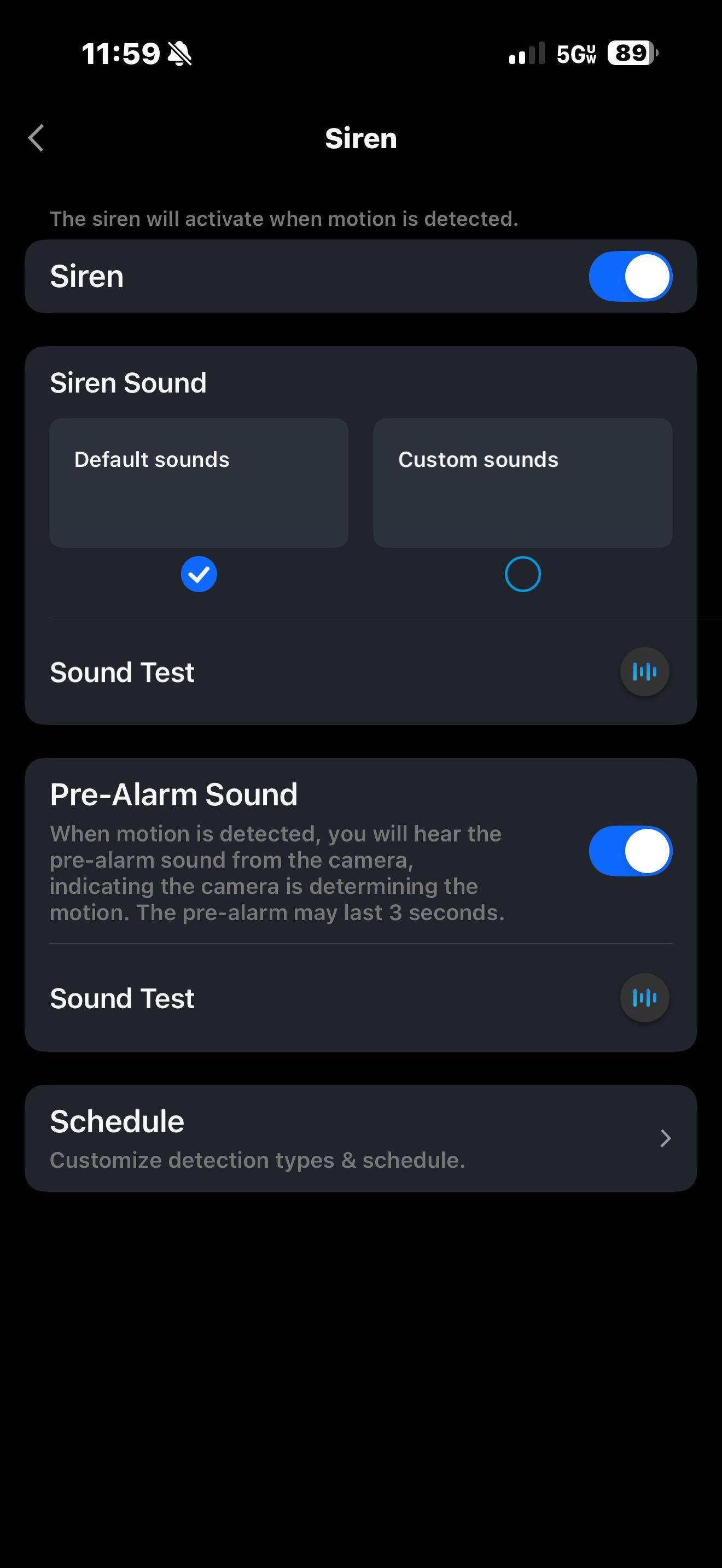 11:59

5G UW 89

Siren

The siren will activate when motion is detected.

Siren

Siren Sound

Default sounds

Custom sounds

Sound Test

Pre-Alarm Sound

When motion is detected, you will hear the pre-alarm sound from the camera, indicating the camera is determining the motion. The pre-alarm may last 3 seconds.

Sound Test

Schedule

Customize detection types & schedule.