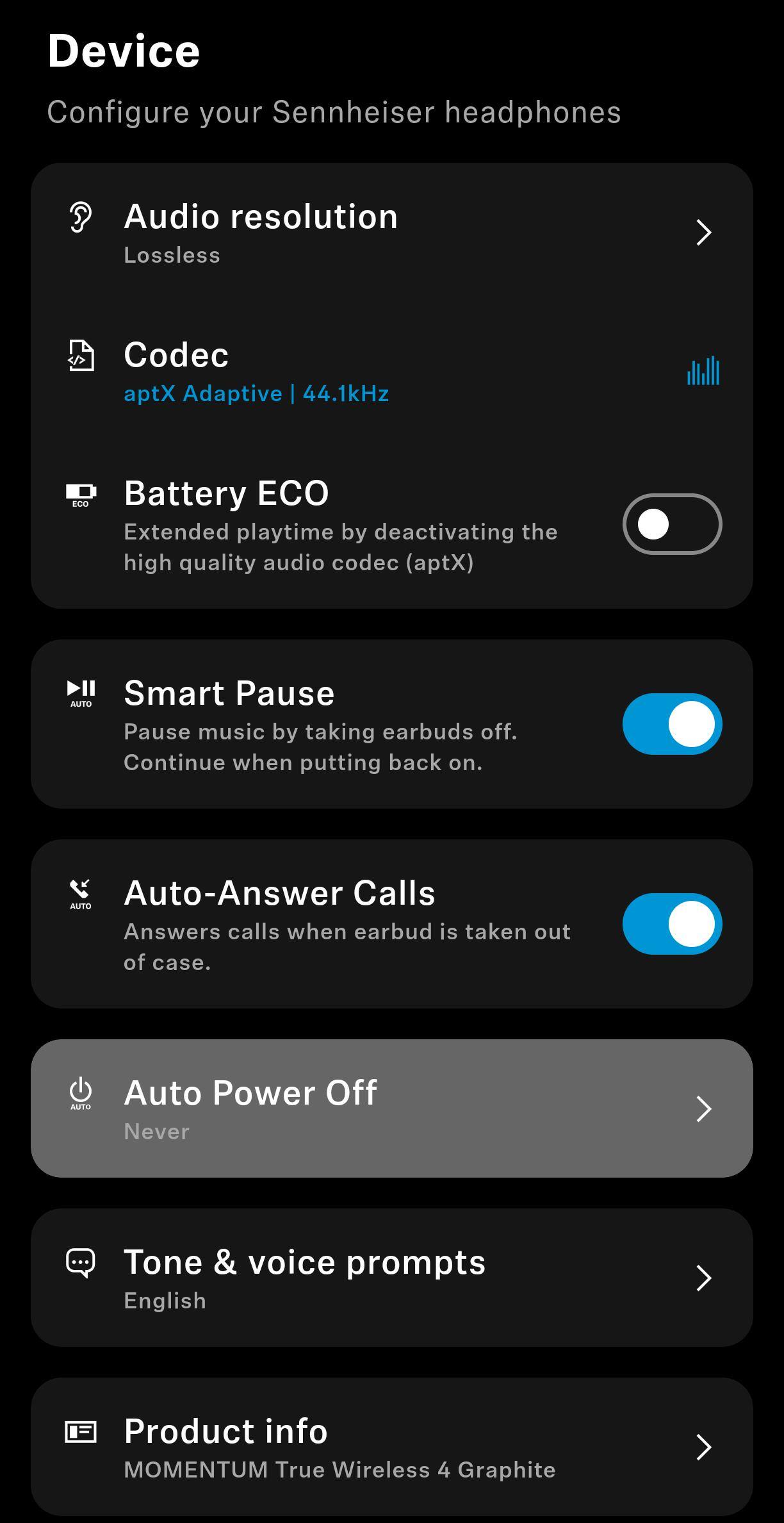 Device

Configure your Sennheiser headphones

Audio resolution
Lossless

Codec
aptX Adaptive | 44.1kHz

ECO
Battery ECO
Extended playtime by deactivating the high quality audio codec (aptX)

AUTO
Smart Pause
Pause music by taking earbuds off. Continue when putting back on.

AUTO
Auto-Answer Calls
Answers calls when earbud is taken out of case.

AUTO
Auto Power Off
Never

Tone & voice prompts
English

Product info
MOMENTUM True Wireless 4 Graphite