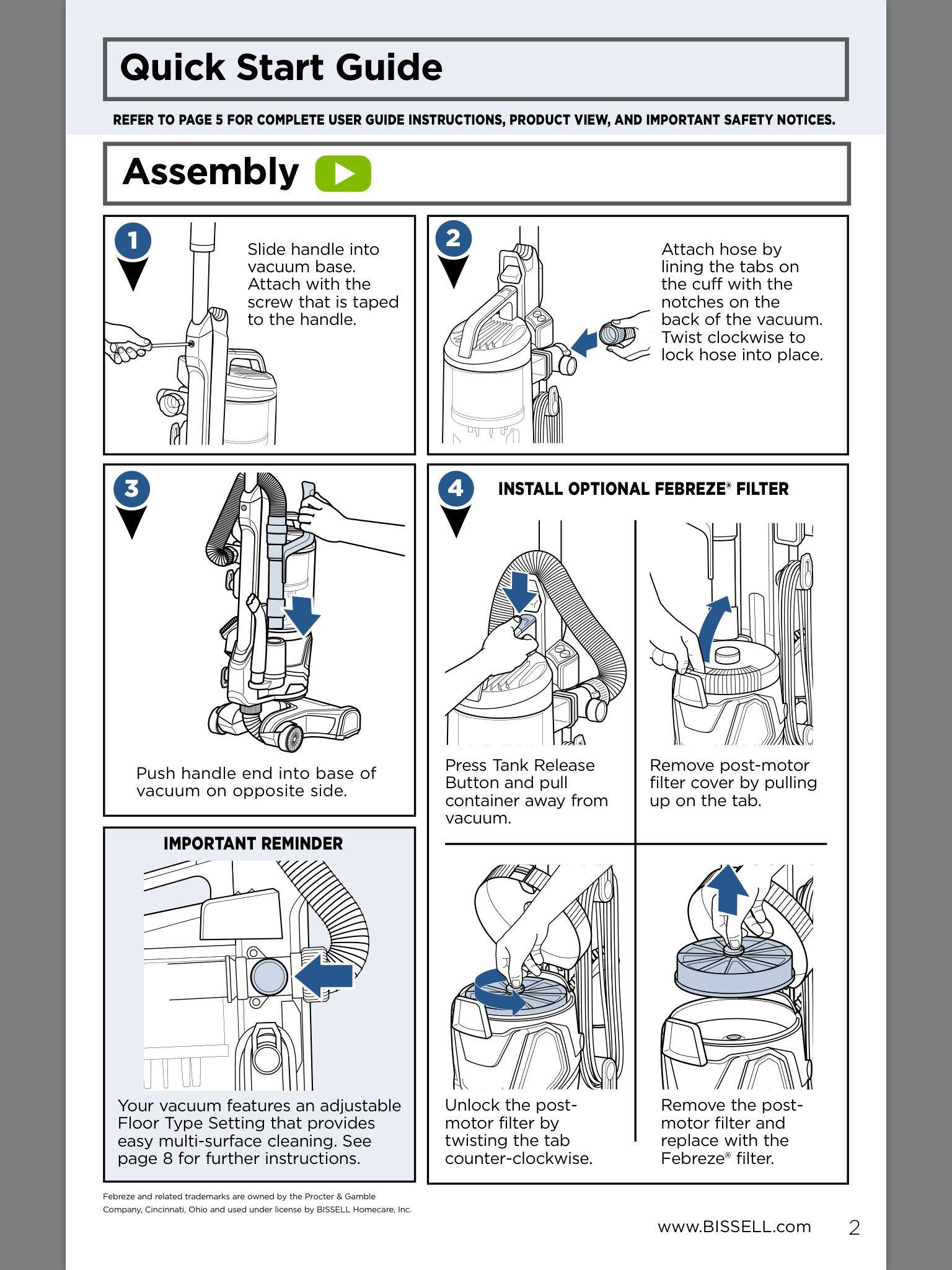 Quick Start Guide

REFER TO PAGE 5 FOR COMPLETE USER GUIDE INSTRUCTIONS, PRODUCT VIEW, AND IMPORTANT SAFETY NOTICES.

Assembly

1

Slide handle into vacuum base. Attach with the screw that is taped to the handle.

2

Attach hose by lining the tabs on the cuff with the notches on the back of the vacuum. Twist clockwise to lock hose into place.

3

Push handle end into base of vacuum on opposite side.

4

INSTALL OPTIONAL FEBREZE® FILTER

Press Tank Release Button and pull container away from vacuum.

Remove post-motor filter cover by pulling up on the tab.

Unlock the post-motor filter by twisting the tab counter-clockwise.

Remove the post-motor filter and replace with the Febreze® filter.

IMPORTANT REMINDER

Your vacuum features an adjustable Floor Type Setting that provides easy multi-surface cleaning. See page 8 for further instructions.

Febreze and related trademarks are owned by the Procter & Gamble Company, Cincinnati, Ohio and used under license by BISSELL Homecare, Inc.

www.BISSELL.com 2