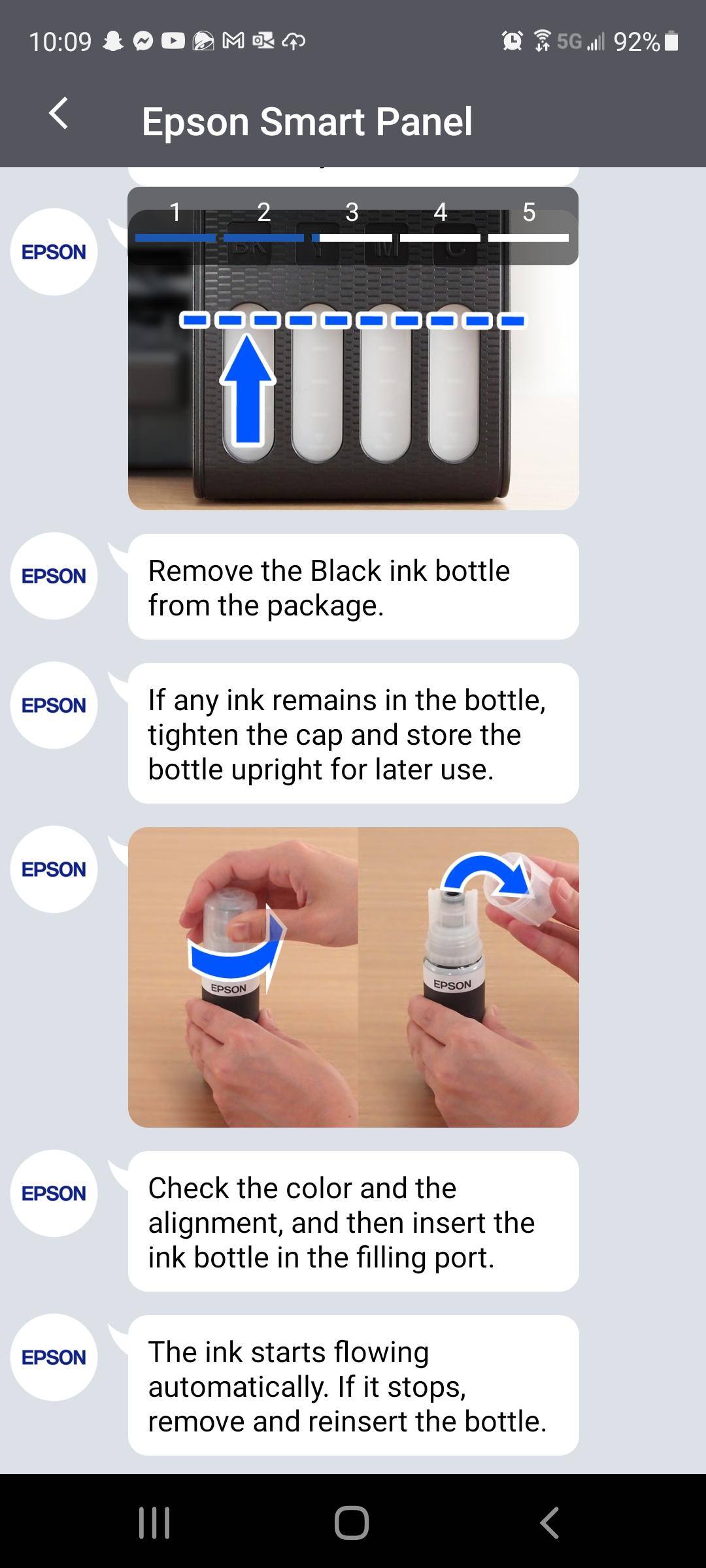 10:09 5G 92%

Epson Smart Panel

EPSON

1 2 3 4 5

BK Y M C

EPSON

Remove the Black ink bottle from the package.

EPSON

If any ink remains in the bottle, tighten the cap and store the bottle upright for later use.

EPSON

EPSON EPSON

EPSON

Check the color and the alignment, and then insert the ink bottle in the filling port.

EPSON

The ink starts flowing automatically. If it stops, remove and reinsert the bottle.