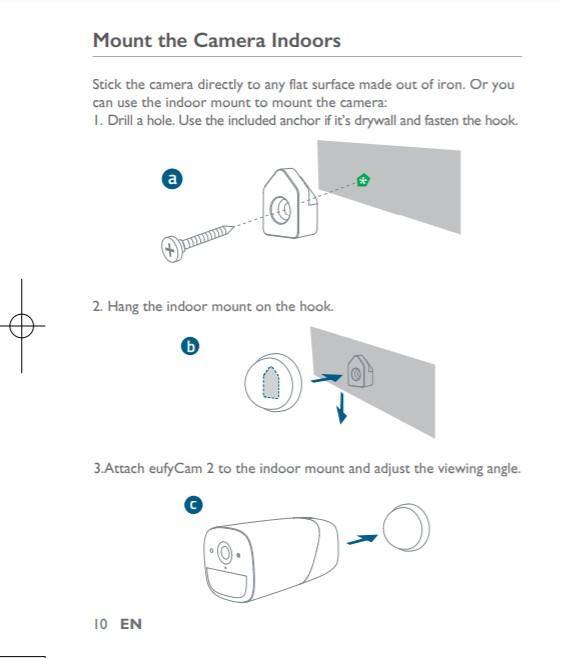 Mount the Camera Indoors

Stick the camera directly to any flat surface made out of iron. Or you can use the indoor mount to mount the camera:

1. Drill a hole. Use the included anchor if it's drywall and fasten the hook.

a

2. Hang the indoor mount on the hook.

b

3.Attach eufyCam 2 to the indoor mount and adjust the viewing angle.

c

10 EN