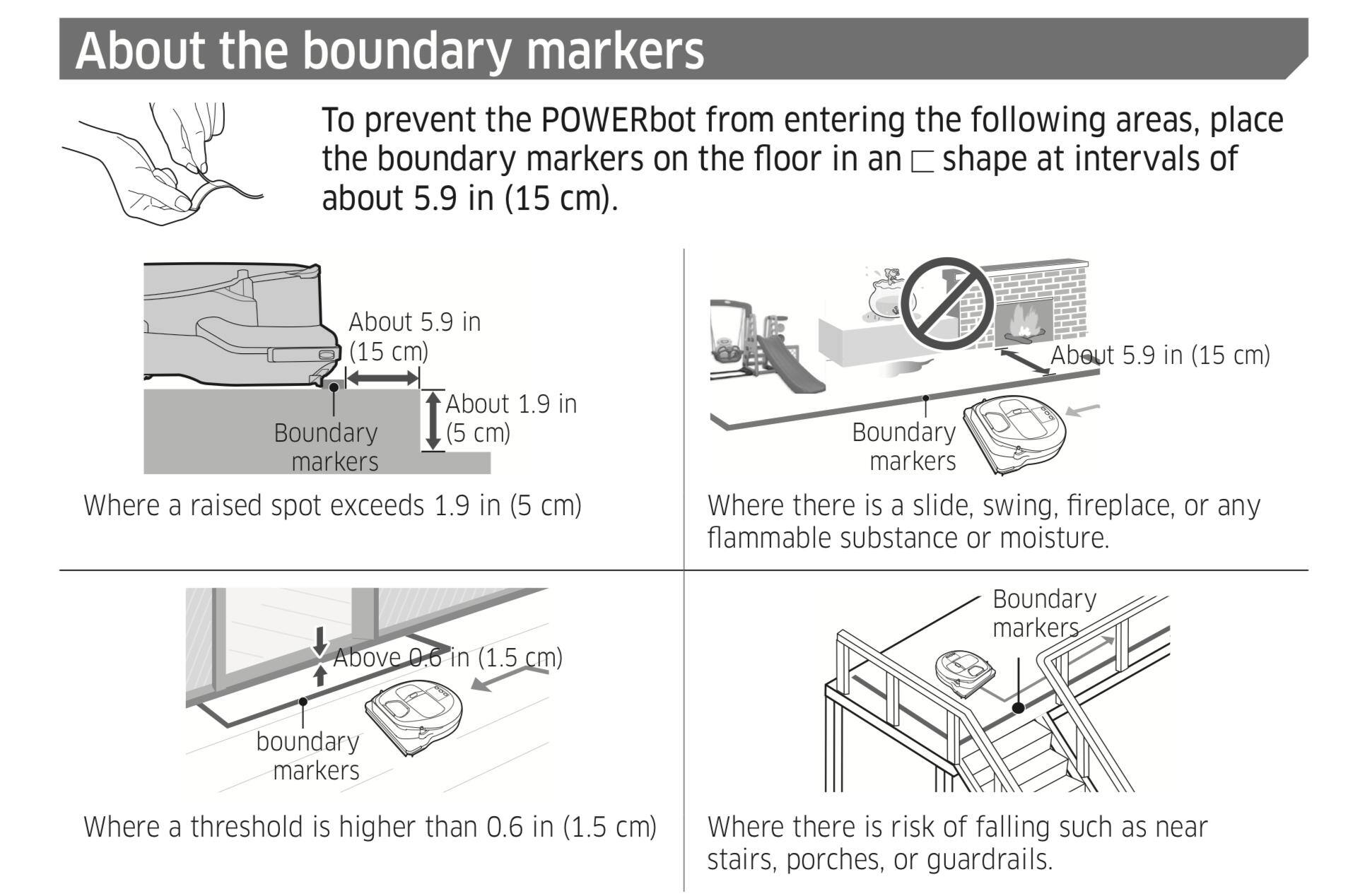 About the boundary markers

To prevent the POWERbot from entering the following areas, place the boundary markers on the floor in an ⊏ shape at intervals of about 5.9 in (15 cm).

About 5.9 in (15 cm)
About 1.9 in (5 cm)
Boundary markers

Where a raised spot exceeds 1.9 in (5 cm)

About 5.9 in (15 cm)
Boundary markers

Where there is a slide, swing, fireplace, or any flammable substance or moisture.

Above 0.6 in (1.5 cm)
boundary markers

Where a threshold is higher than 0.6 in (1.5 cm)

Boundary markers

Where there is risk of falling such as near stairs, porches, or guardrails.