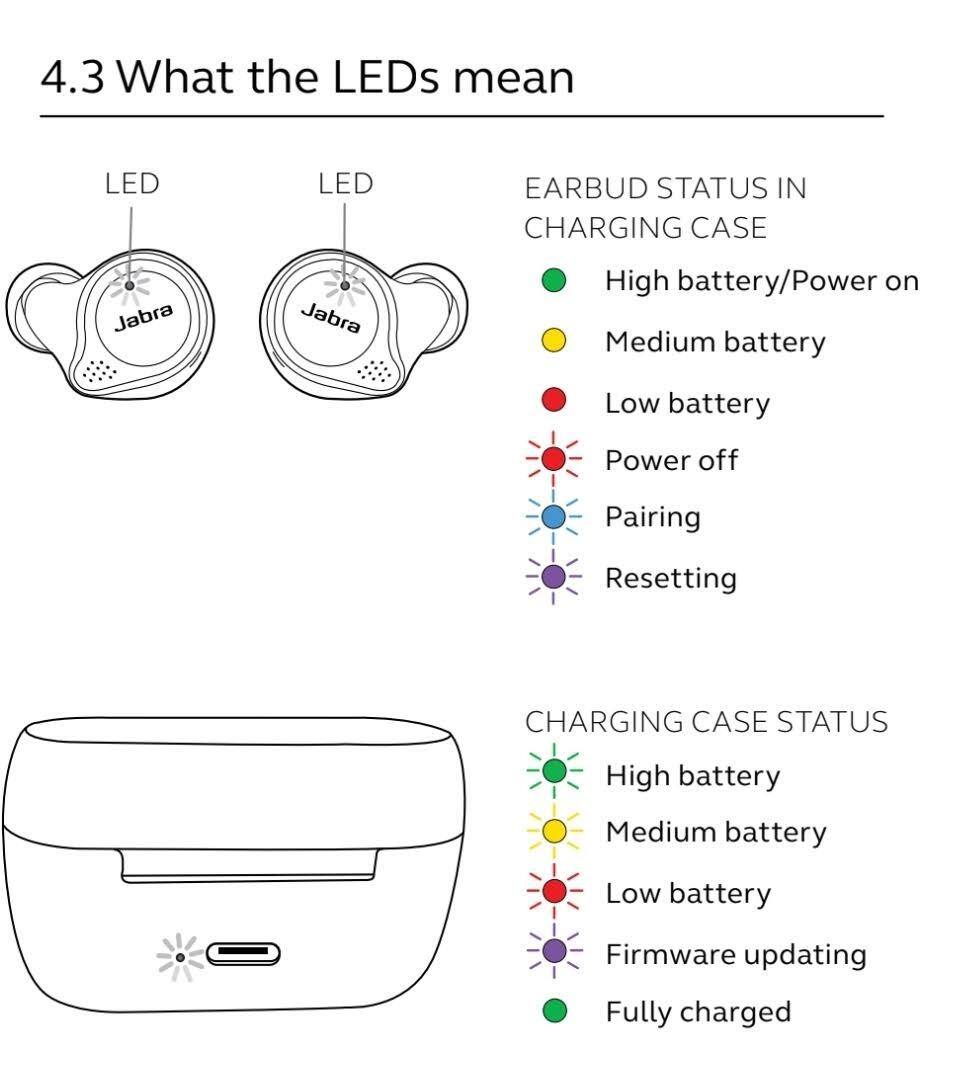 4.3 What the LEDs mean

LED LED

Jabra Jabra

EARBUD STATUS IN CHARGING CASE
High battery/Power on
Medium battery
Low battery
Power off
Pairing
Resetting

CHARGING CASE STATUS
High battery
Medium battery
Low battery
Firmware updating
Fully charged