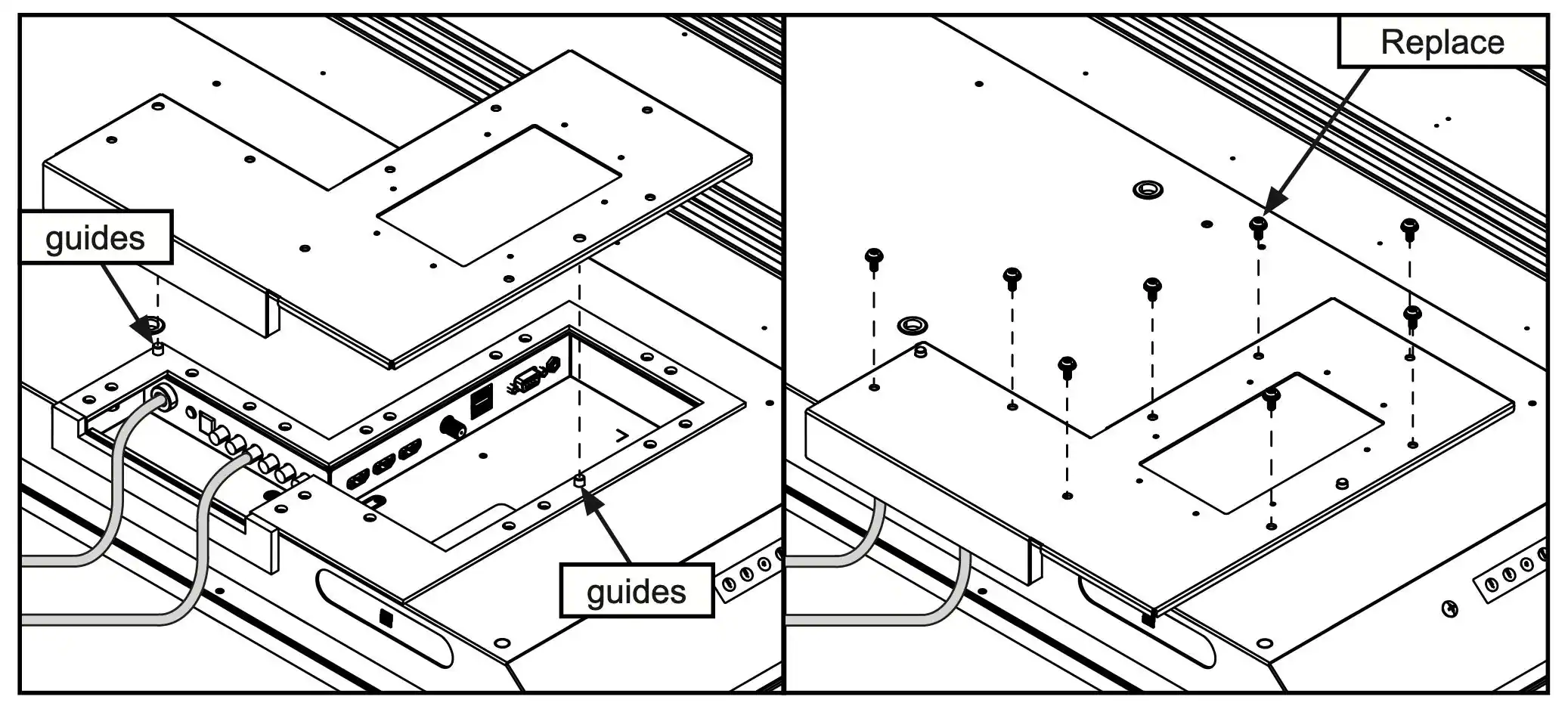 guides

guides

Replace