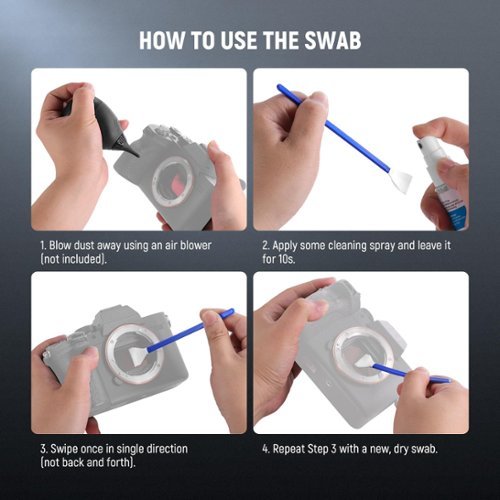 HOW TO USE THE SWAB

1. Blow dust away using an air blower (not included).

2. Apply some cleaning spray and leave it for 10s.

3. Swipe once in single direction (not back and forth).

4. Repeat Step 3 with a new, dry swab.