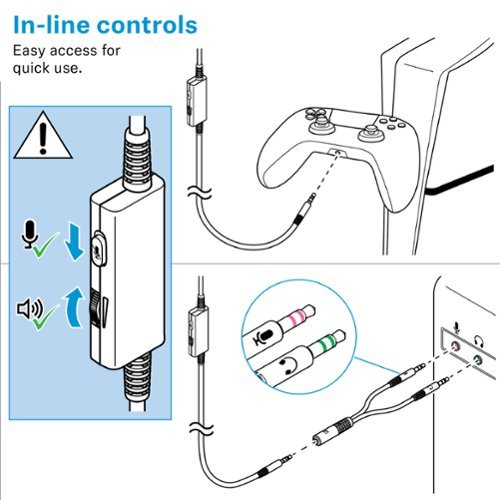 In-line controls
Easy access for quick use.