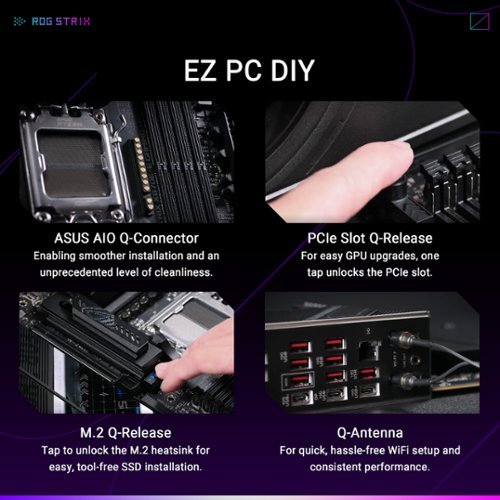 ROG STRIX

EZ PC DIY

ASUS AIO Q-Connector
Enabling smoother installation and an unprecedented level of cleanliness.

PCIe Slot Q-Release
For easy GPU upgrades, one tap unlocks the PCIe slot.

M.2 Q-Release
Tap to unlock the M.2 heatsink for easy, tool-free SSD installation.

Q-Antenna
For quick, hassle-free WiFi setup and consistent performance.