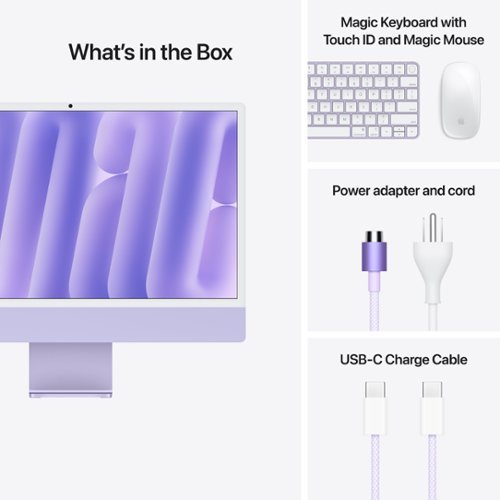 What's in the Box

Magic Keyboard with Touch ID and Magic Mouse

Power adapter and cord

USB-C Charge Cable