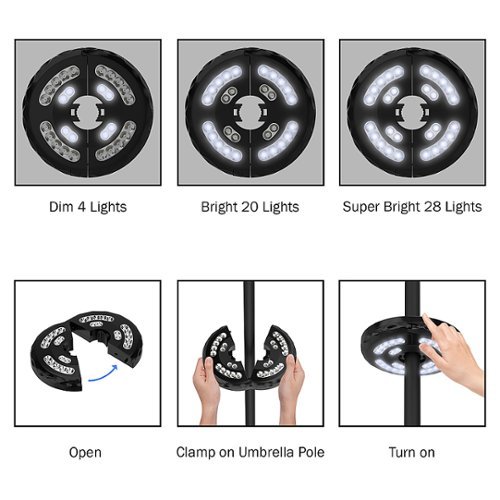 Dim 4 Lights

Bright 20 Lights

Super Bright 28 Lights

Open

Clamp on Umbrella Pole

Turn on