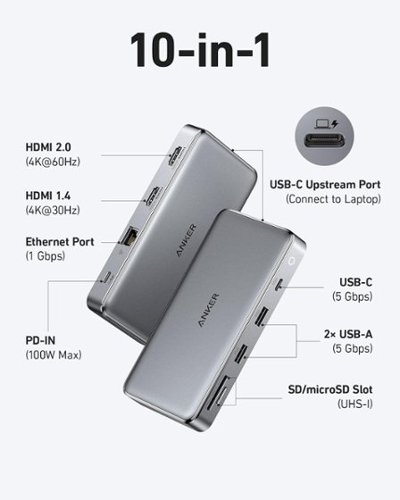 10-in-1

HDMI 2.0
(4K@60Hz)

HDMI 1.4
(4K@30Hz)

Ethernet Port
(1 Gbps)

PD-IN
(100W Max)

ANKER

ANKER

USB-C Upstream Port
(Connect to Laptop)

USB-C
(5 Gbps)

2× USB-A
(5 Gbps)

SD/microSD Slot
(UHS-I)