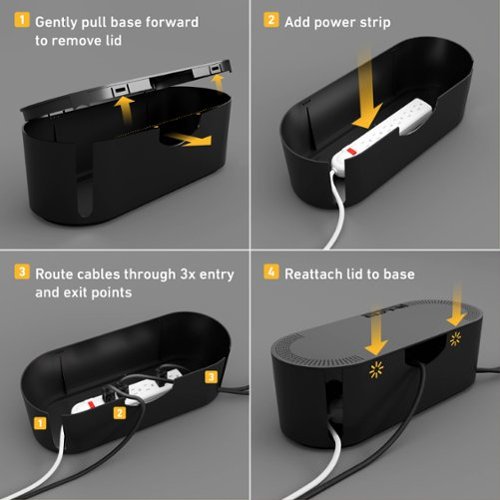 1 Gently pull base forward to remove lid

2 Add power strip

3 Route cables through 3x entry and exit points

1

2

3

4 Reattach lid to base