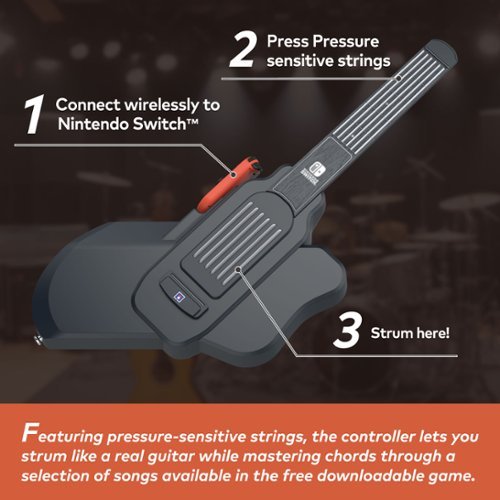 2 Press Pressure sensitive strings

1 Connect wirelessly to Nintendo Switch™

NINTENDO SWITCH

3 Strum here!

Featuring pressure-sensitive strings, the controller lets you strum like a real guitar while mastering chords through a selection of songs available in the free downloadable game.