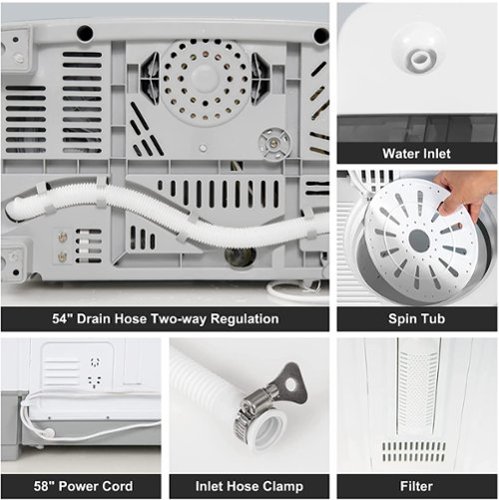 Water Inlet

54" Drain Hose Two-way Regulation

Spin Tub

58" Power Cord

Inlet Hose Clamp

Filter