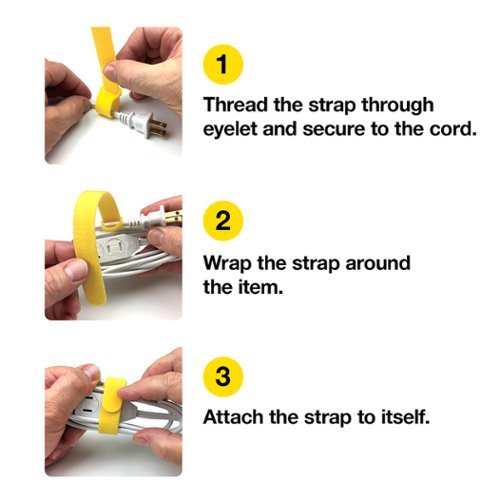 1

Thread the strap through eyelet and secure to the cord.

2

Wrap the strap around the item.

3

Attach the strap to itself.